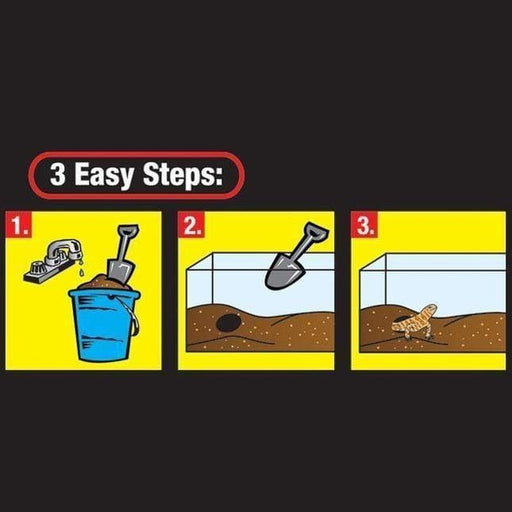 3 Easy Steps:

1.

2.

3.