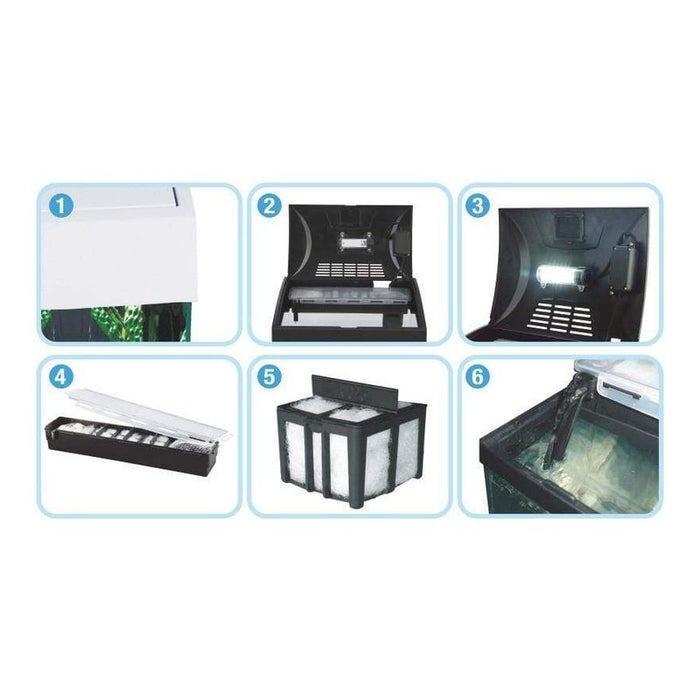 1
2
3
4
5
6