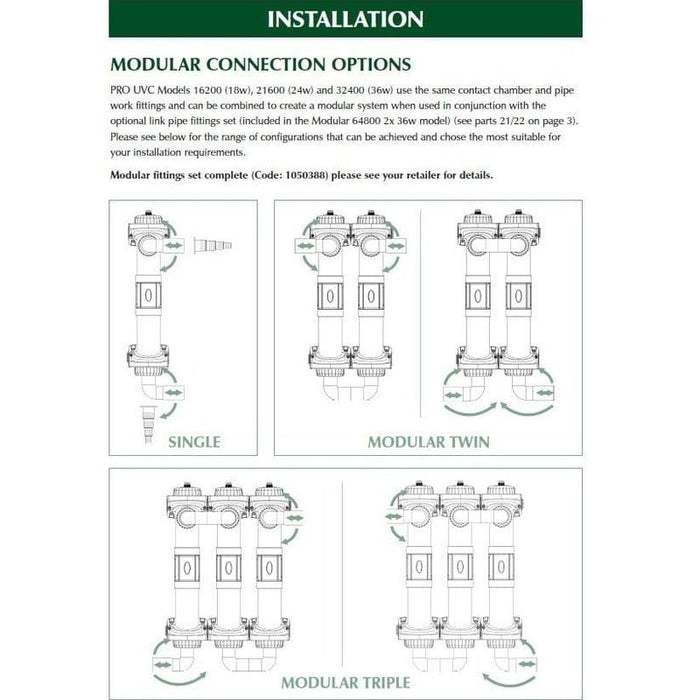 INSTALLATION

MODULAR CONNECTION OPTIONS

PRO UVC Models 16200 (18w), 21600 (24w) and 32400 (36w) use the same contact chamber and pipe work fittings and can be combined to create a modular system when used in conjunction with the optional link pipe fittings set (included in the Modular 64800 2x 36w model) (see parts 21/22 on page 3). Please see below for the range of configurations that can be achieved and chose the most suitable for your installation requirements.

Modular fittings set complete (Code: 1050388) please see your retailer for details.

SINGLE

MODULAR TWIN

MODULAR TRIPLE